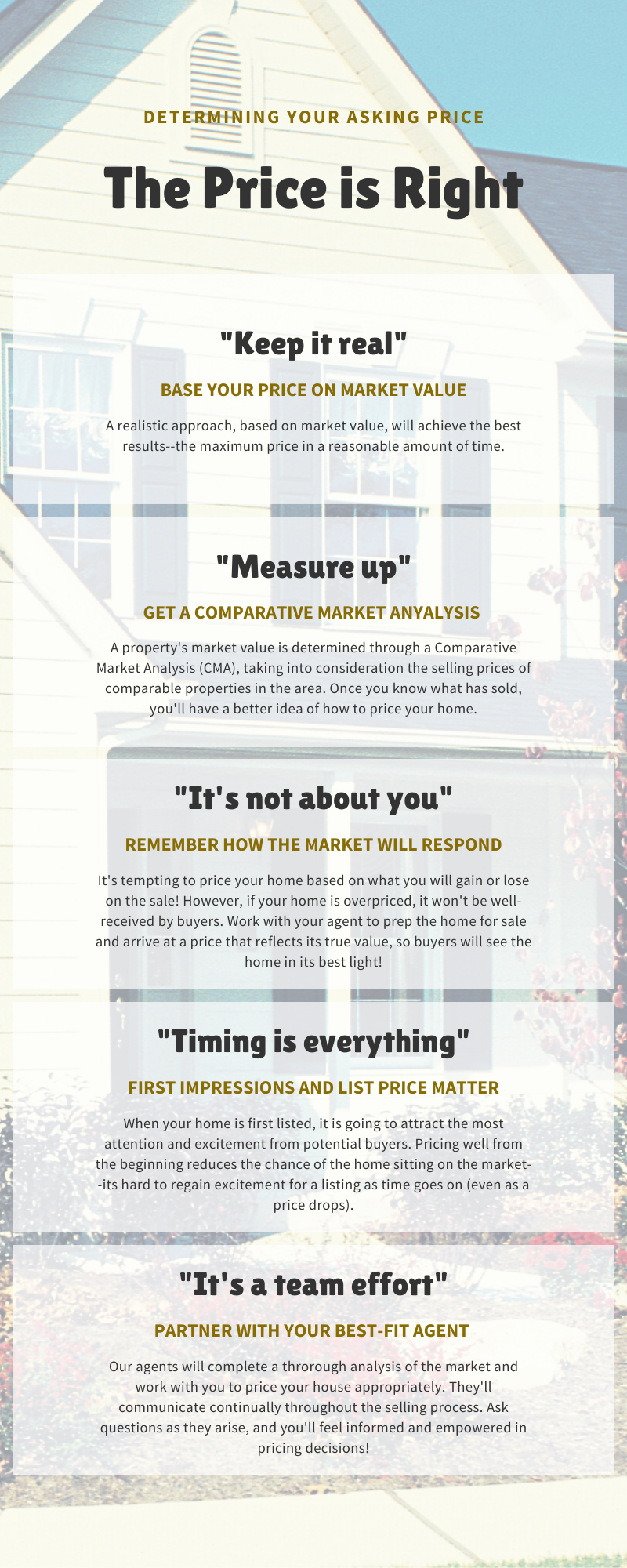 DETERMINING YOUR ASKING PRICE

The Price is Right

"Keep it real"

BASE YOUR PRICE ON MARKET VALUE

A realistic approach, based on market value, will achieve the best results--the maximum price in a reasonable amount of time.

"Measure up"

GET A COMPARATIVE MARKET ANYALYSIS

A property's market value is determined through a Comparative Market Analysis (CMA), taking into consideration the selling prices of comparable properties in the area. Once you know what has sold, you'll have a better idea of how to price your home.

"It's not about you"

REMEMBER HOW THE MARKET WILL RESPOND

It's tempting to price your home based on what you will gain or lose on the sale! However, if your home is overpriced, it won't be well-received by buyers. Work with your agent to prep the home for sale and arrive at a price that reflects its true value, so buyers will see the home in its best light!

"Timing is everything"

FIRST IMPRESSIONS AND LIST PRICE MATTER

When your home is first listed, it is going to attract the most attention and excitement from potential buyers. Pricing well from the beginning reduces the chance of the home sitting on the market--its hard to regain excitement for a listing as time goes on (even as a price drops).

"It's a team effort"

PARTNER WITH YOUR BEST-FIT AGENT

Our agents will complete a throrough analysis of the market and work with you to price your house appropriately. They'll communicate continually throughout the selling process. Ask questions as they arise, and you'll feel informed and empowered in pricing decisions!